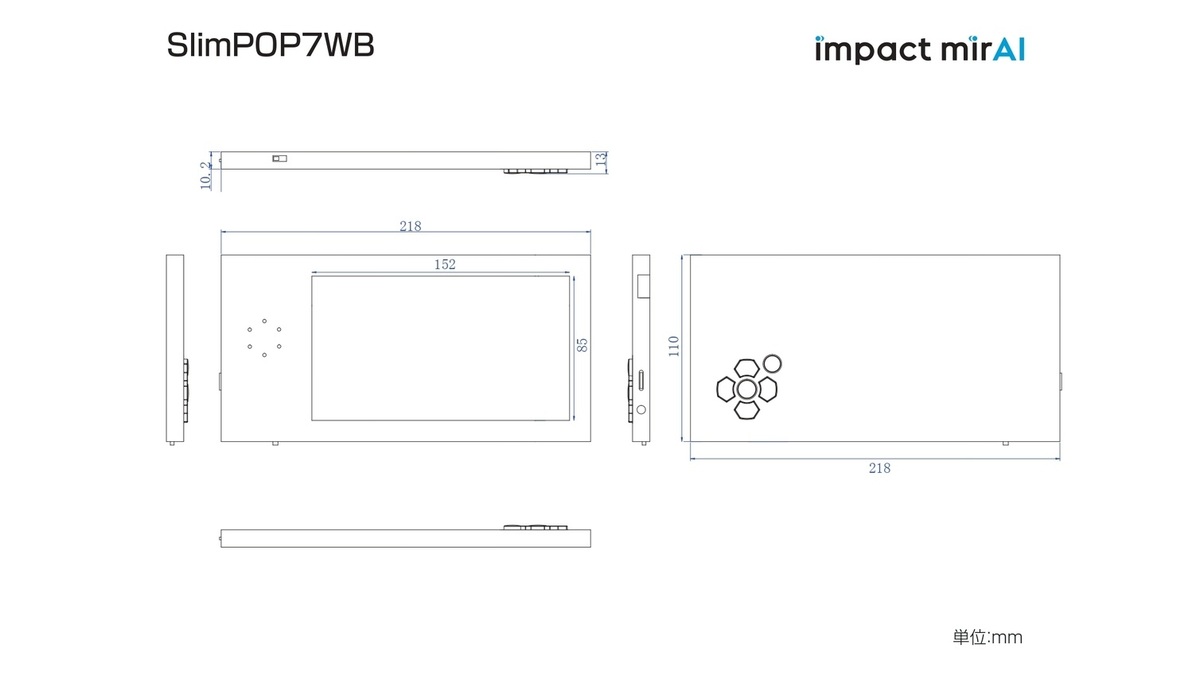 SlimPOP7WB

impact mirAI

10.2

13

218

152

85

110

218

単位:mm