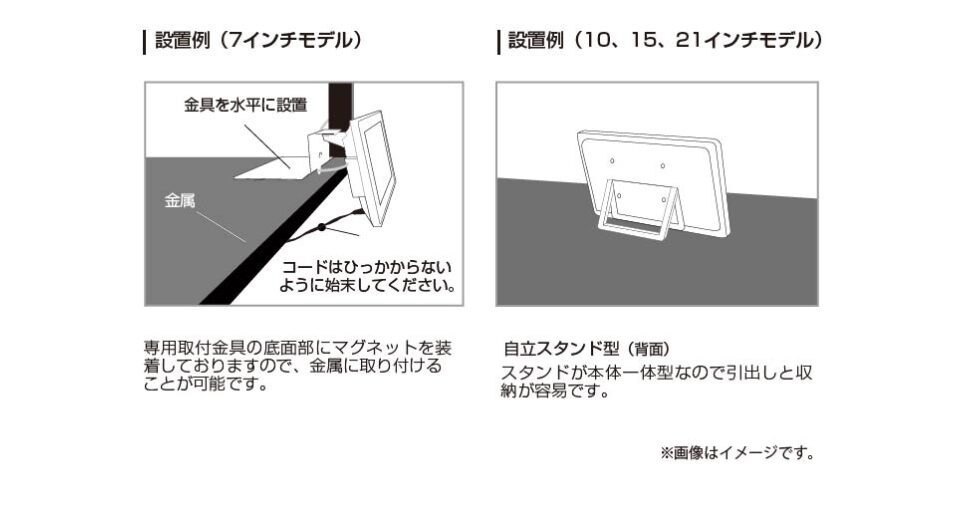 設置例（7インチモデル）

金具を水平に設置

金属

コードはひっかからないように始末してください。

専用取付金具の底面部にマグネットを装着しておりますので、金属に取り付けることが可能です。

設置例（10、15、21インチモデル）

自立スタンド型（背面）

スタンドが本体一体型なので引出しと収納が容易です。

※画像はイメージです。