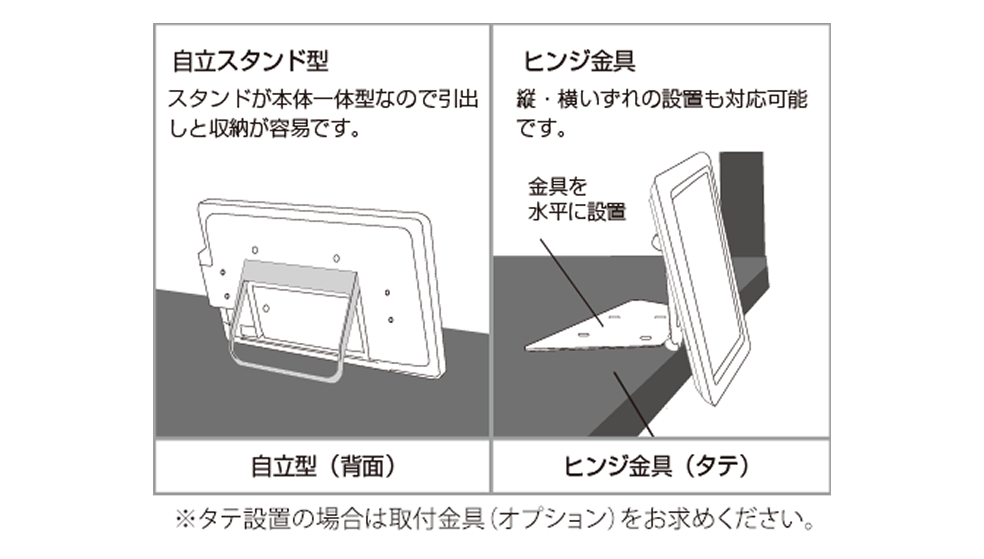 自立スタンド型

スタンドが本体一体型なので引出しと収納が容易です。

自立型（背面）

ヒンジ金具

縦・横いずれの設置も対応可能です。

金具を水平に設置

ヒンジ金具（タテ）

※タテ設置の場合は取付金具（オプション）をお求めください。