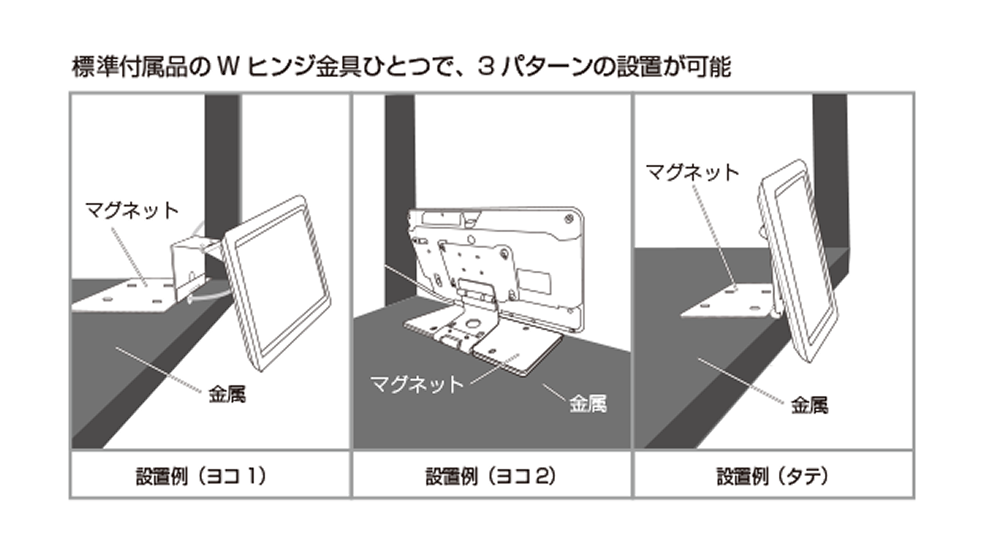 標準付属品の W ヒンジ金具ひとつで、3 パターンの設置が可能

マグネット

金属

設置例（ヨコ 1）

マグネット

金属

設置例（ヨコ 2）

マグネット

金属

設置例（タテ）